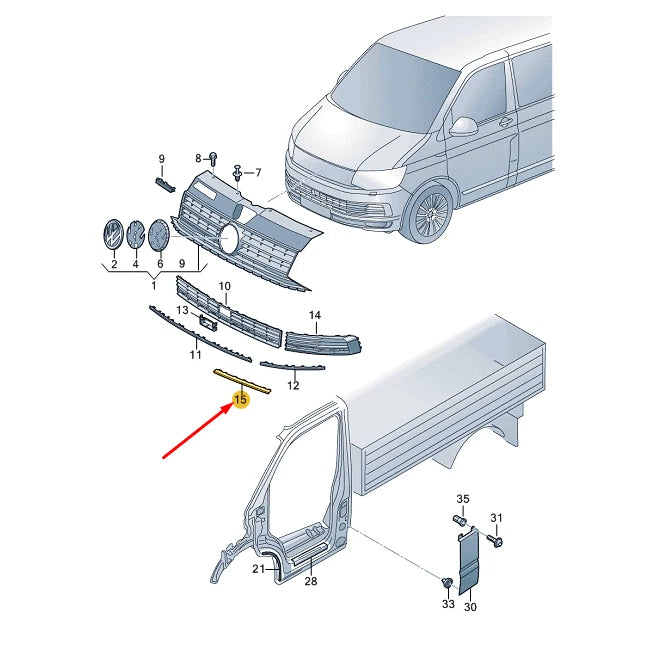 9
8
7
2
4
6
9
1
10
13
14
11
12
15
35
31
21
28
33
30