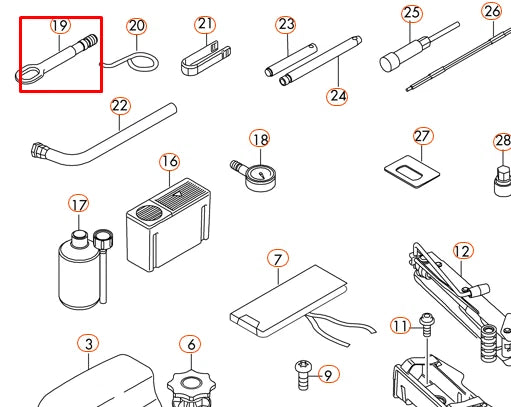 19
20
21
23
25
26
24
22
18
27
28
16
17
7
12
11
3
6
9