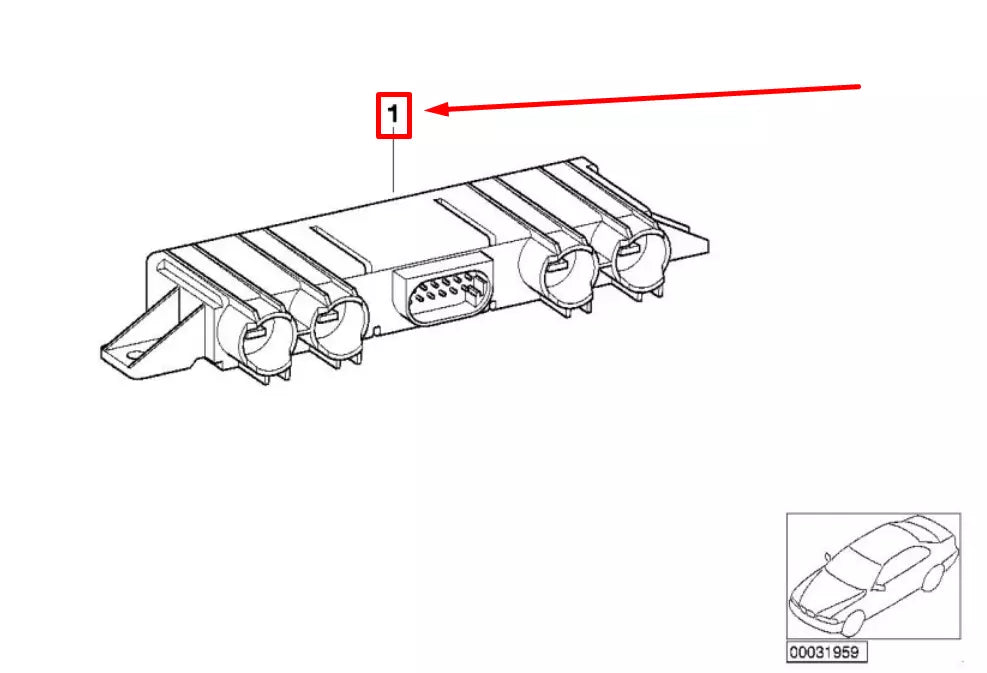 1

00031959