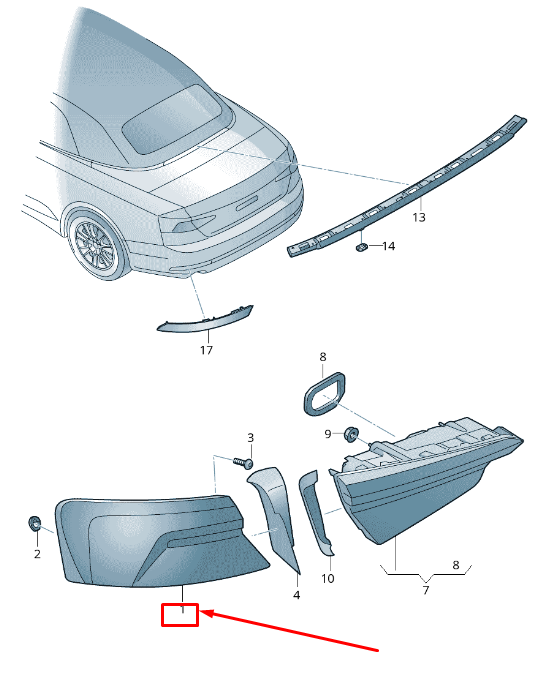 13
14
17
8
3
9
2
4
10
8
7
1