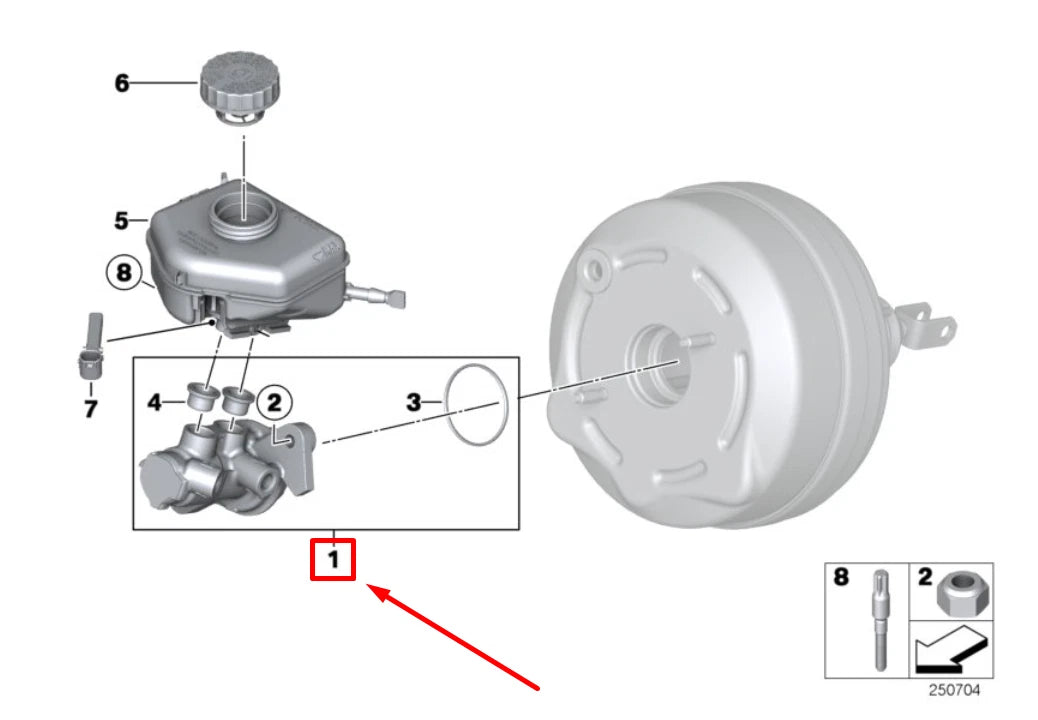 6

5

8

7

4

2

3

1

8

2

250704