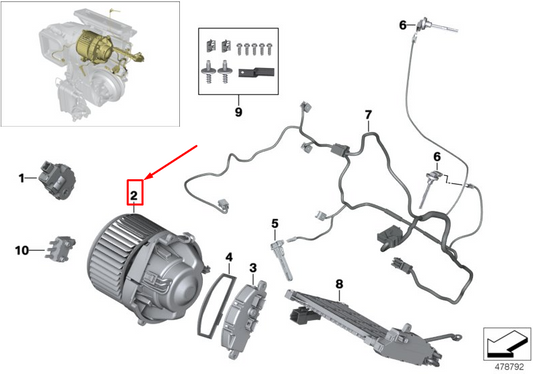 6
9
7
6
1
2
5
10
4
3
8
478792