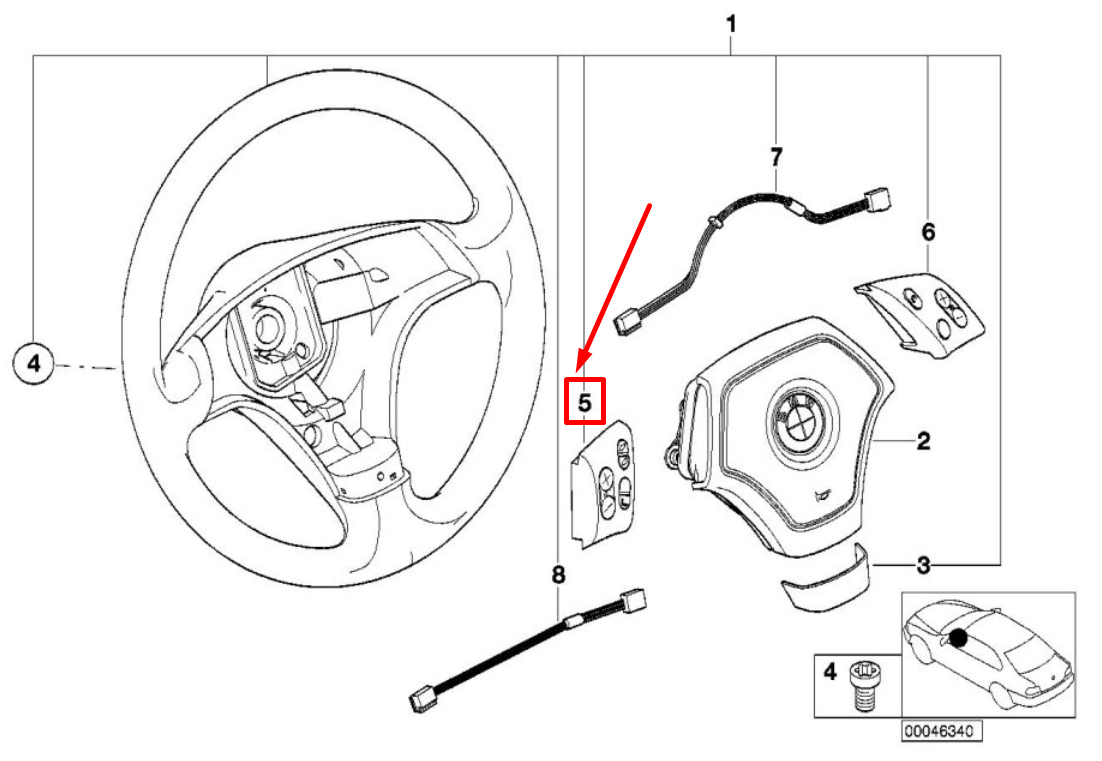 1
7
6
4
5
2
8
3
4
00046340