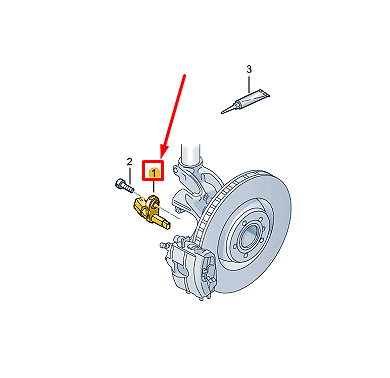 3
2
1