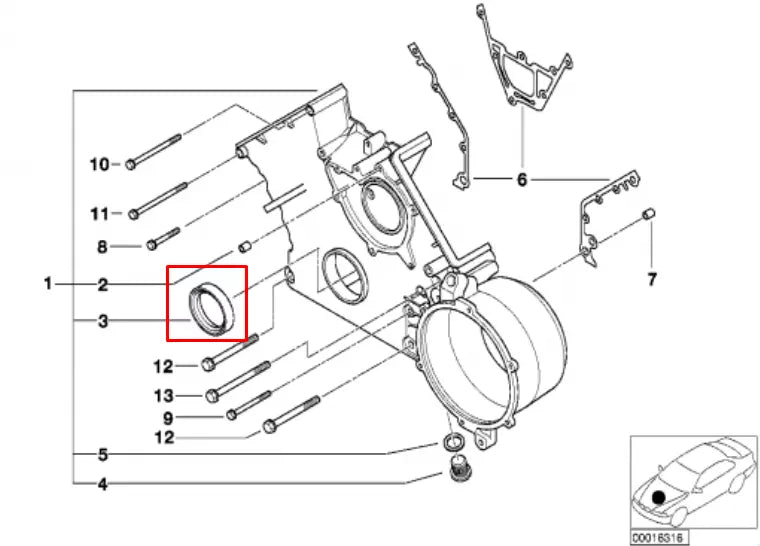 10
11
8
1
2
3
12
13
9
12
5
4
6
7
00016316