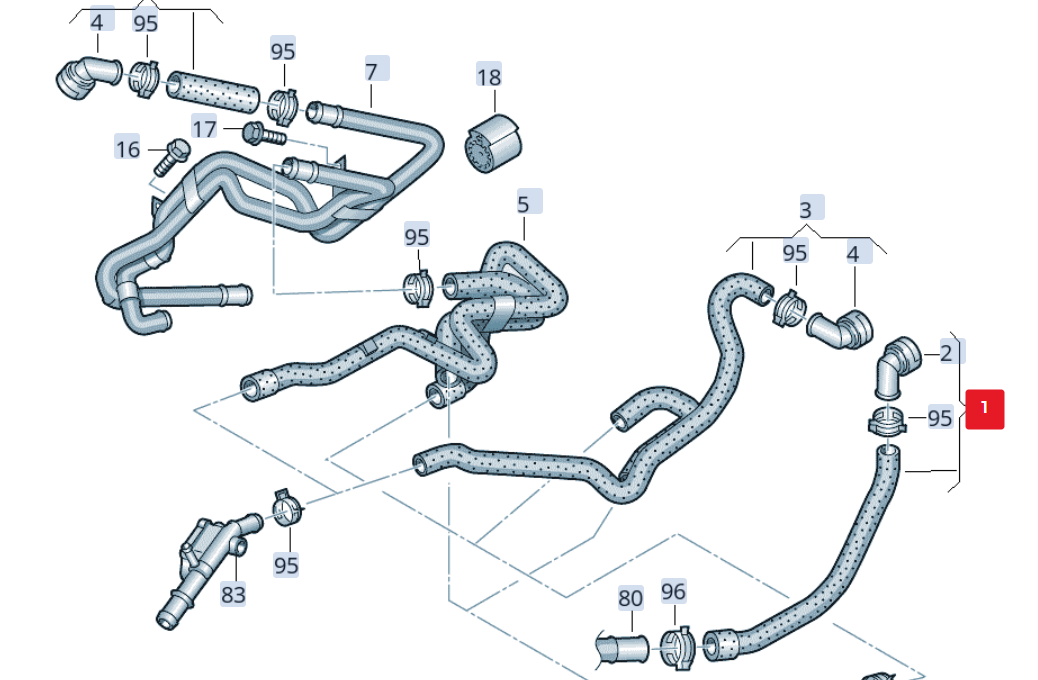 4
95
95
7
18
17
16
5
95
3
95
4
2
1
95
95
83
80
96