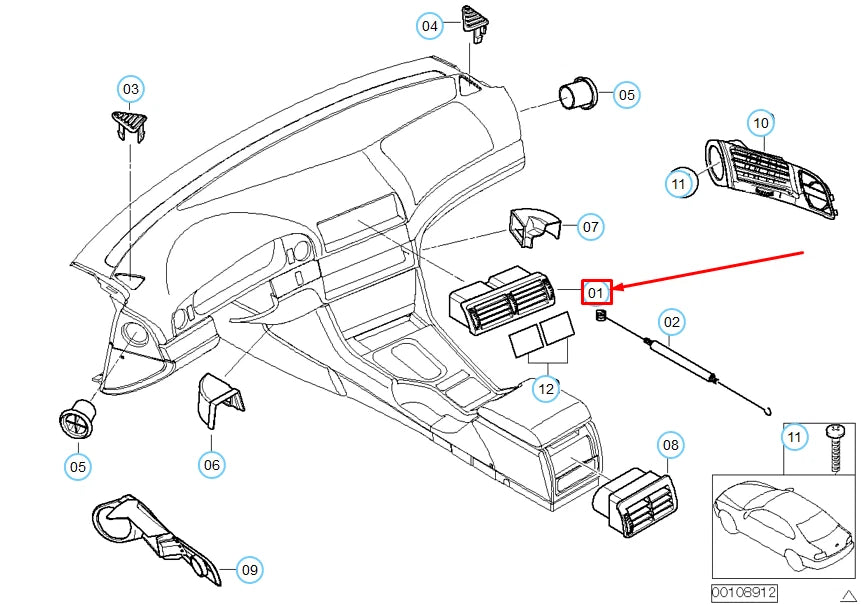 04
03
05
10
11
07
01
02
12
05
06
08
11
09
00108912