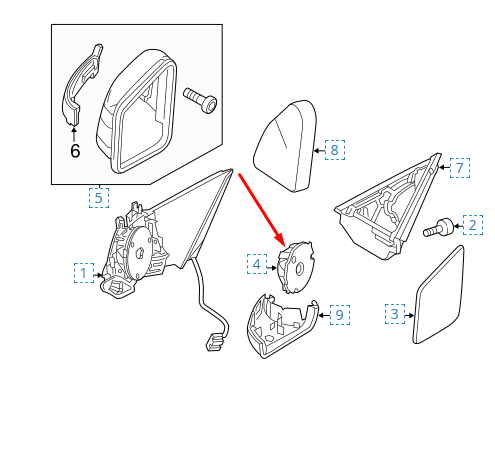 6
5
8
7
2
1
4
9
3