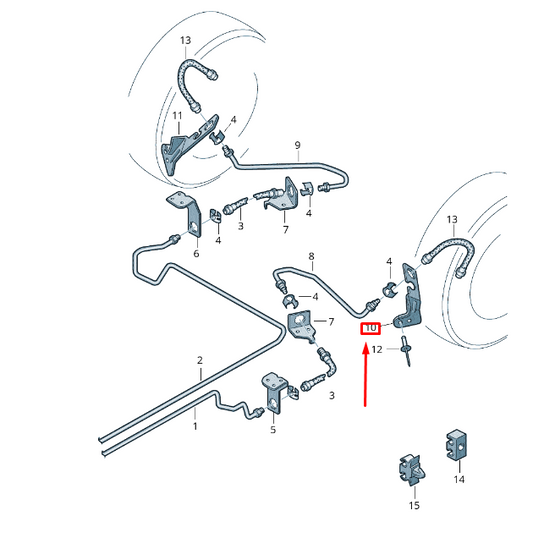 13
11
4
9
4
3
7
4
6
13
8
4
4
7
10
12
2
3
1
5
14
15