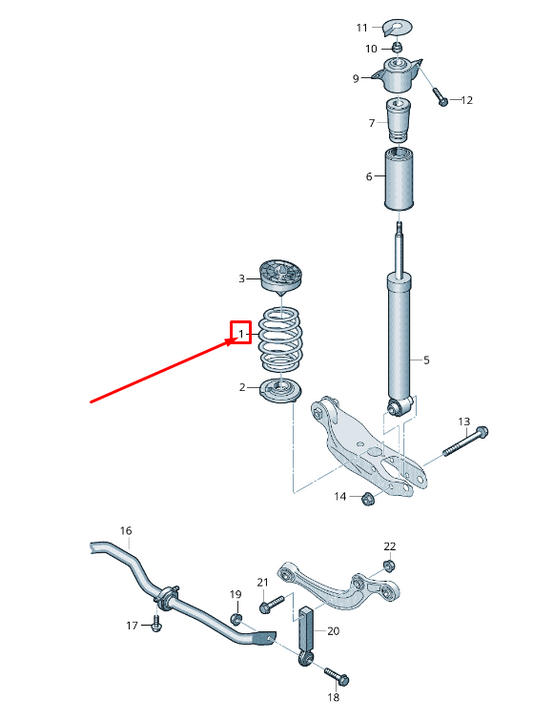 11
10
9
12
7
6
3
1
5
2
13
14
16
22
21
19
17
20
18