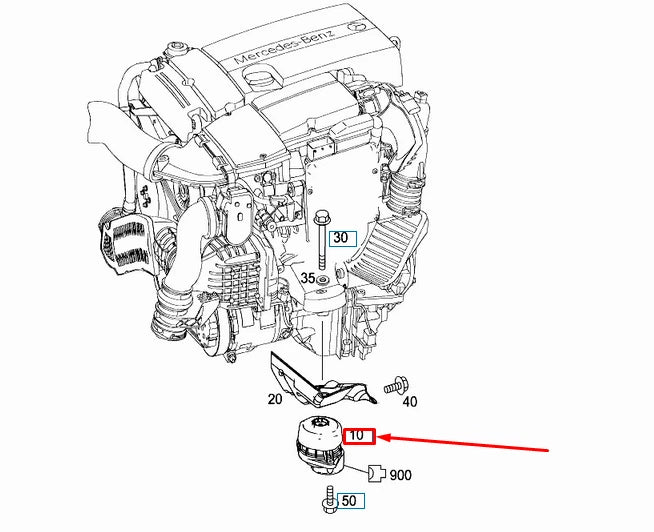 Mercedes-Benz

30

35

20

40

10

900

50