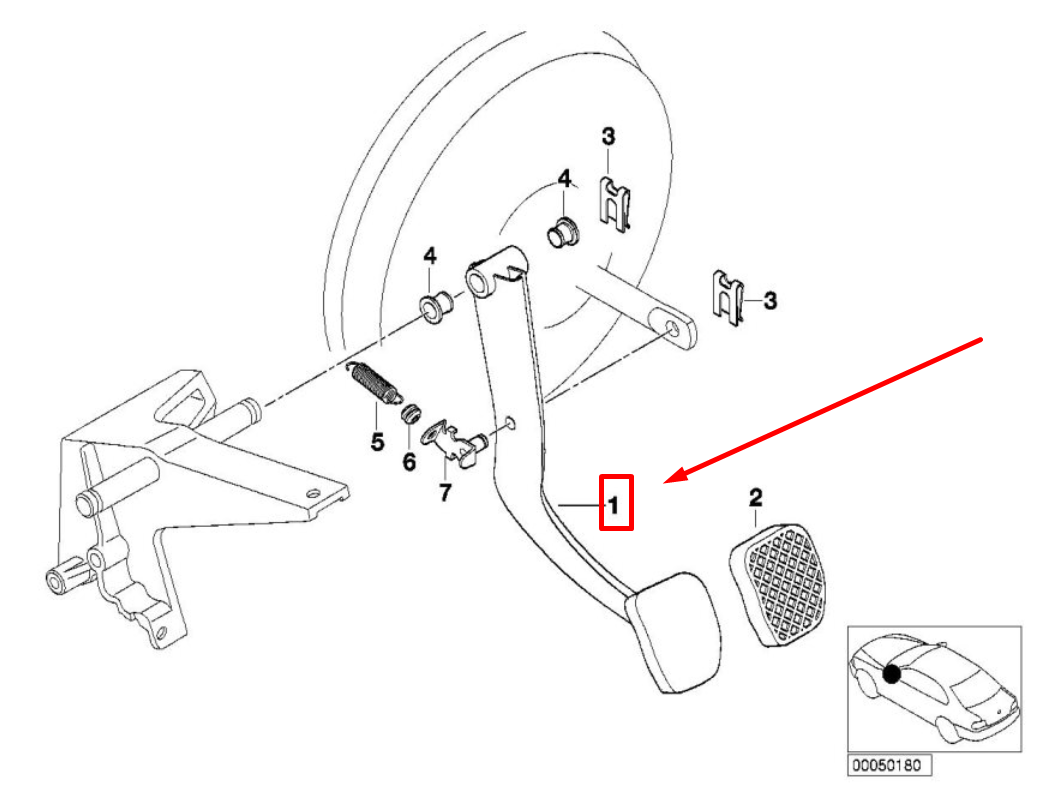 3
4
4
3
5
6
7
1
2
00050180