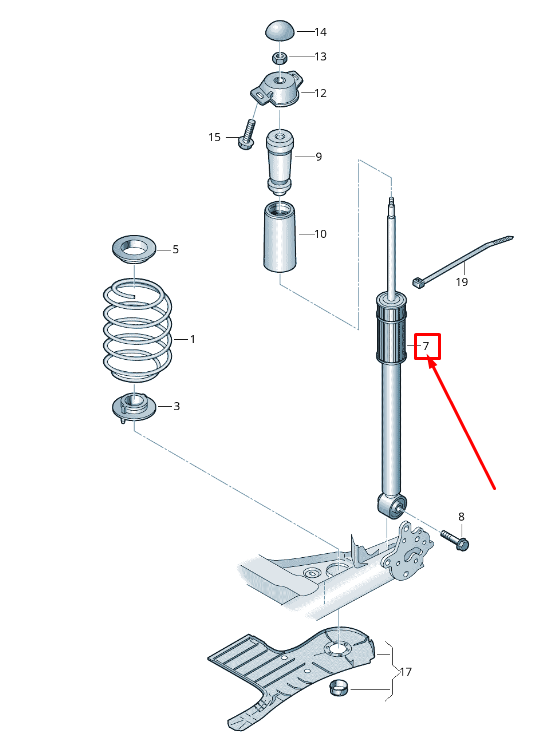 14
13
12
15
9
10
5
19
1
7
3
8
17