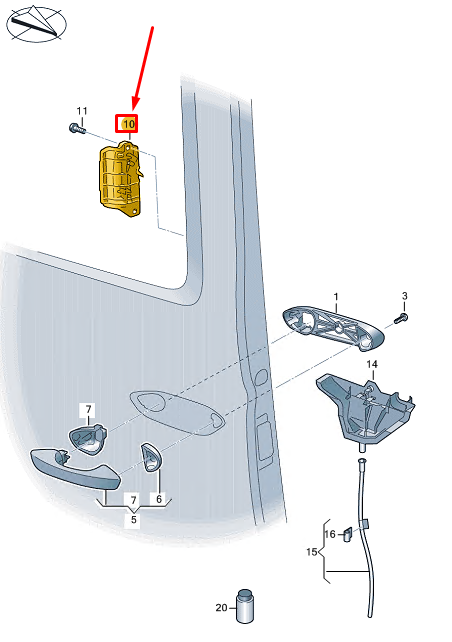 11
10
1
3
14
7
7
6
5
16
15
20