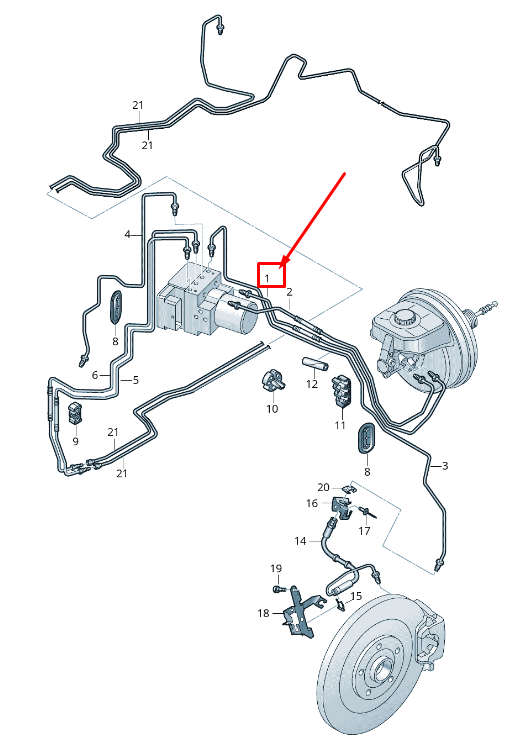 21
21
4
1
2
8
6
5
12
10
11
9
21
21
8
3
20
16
17
14
19
15
18