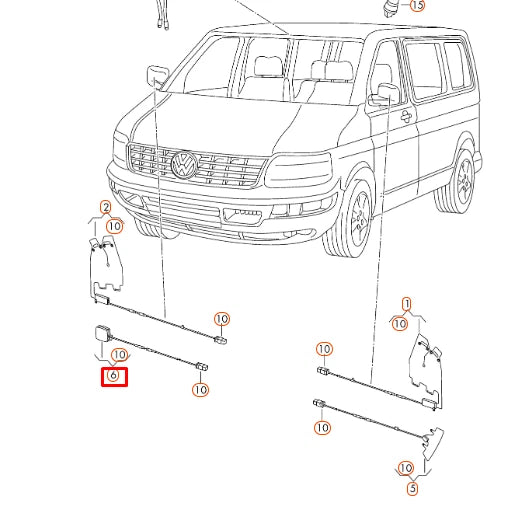 15
2
10
10
10
6
10
1
10
10
10
10
5