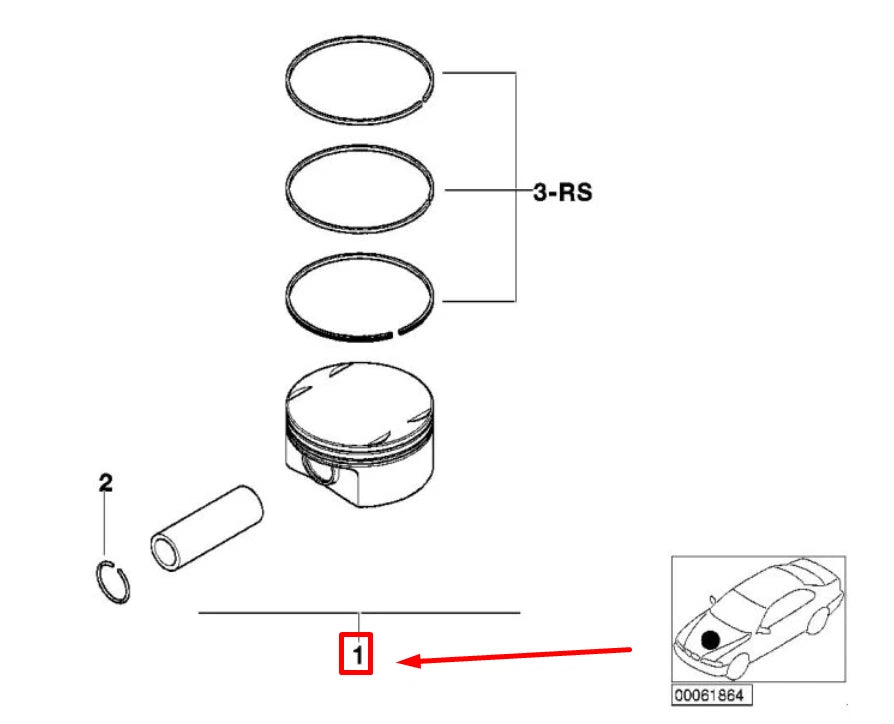 3-RS

2

1

00061864