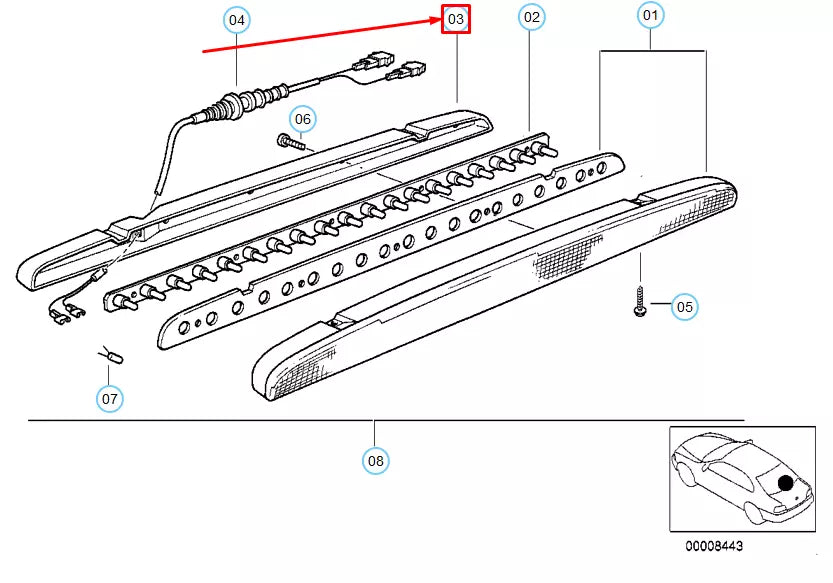 04
03
02
01
06
05
07
08
00008443