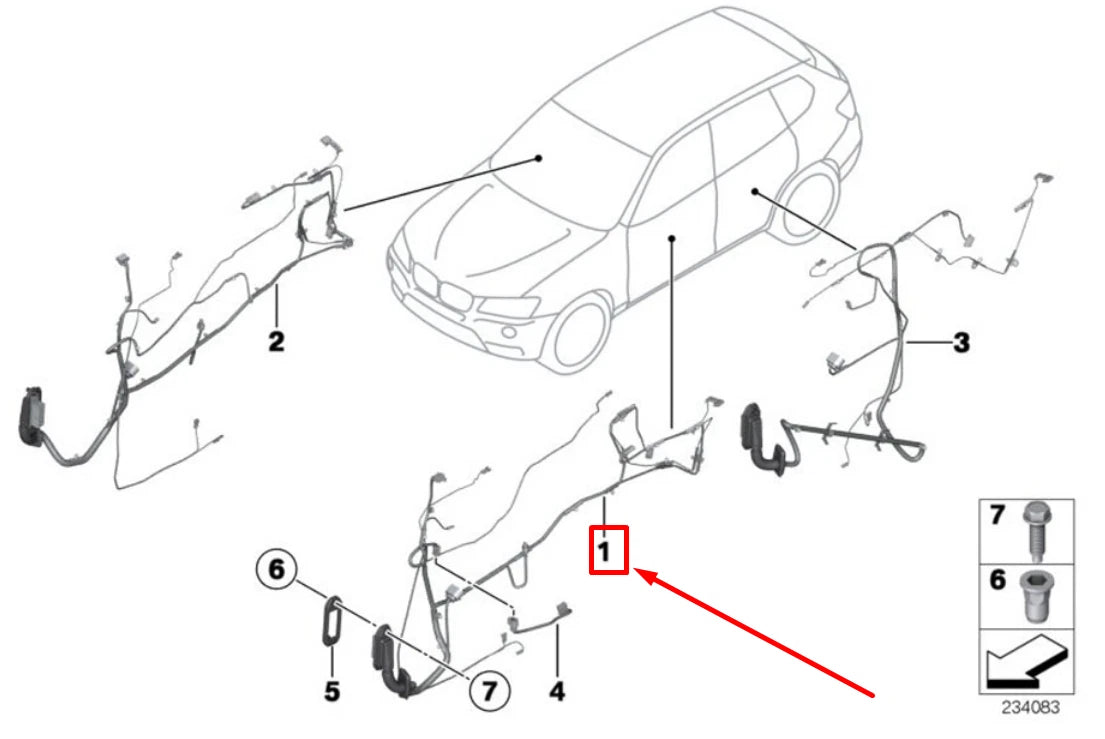 2
3
1
6
5
7
4
7
6
234083