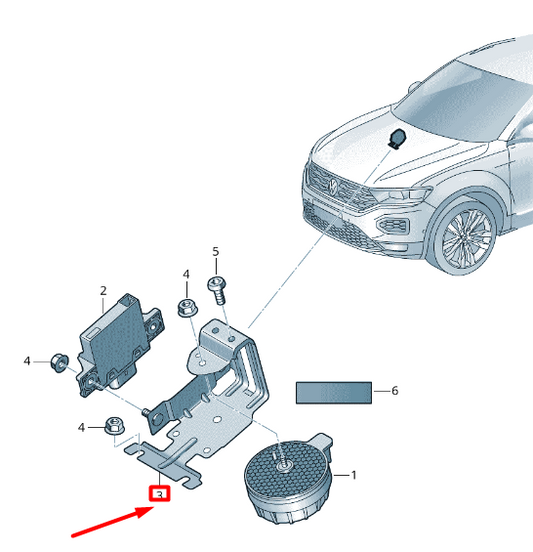 5
4
2
4
6
4
1
3