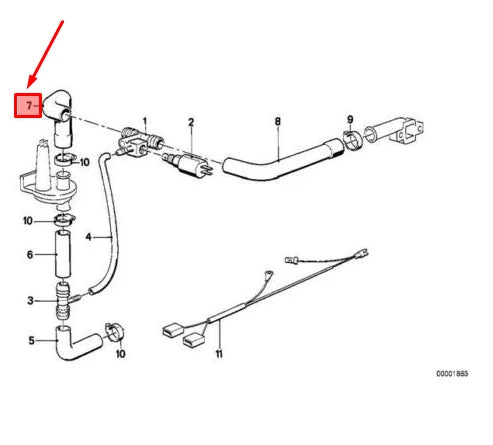 7
1
2
8
9
10
10
4
6
3
5
10
11
00001883