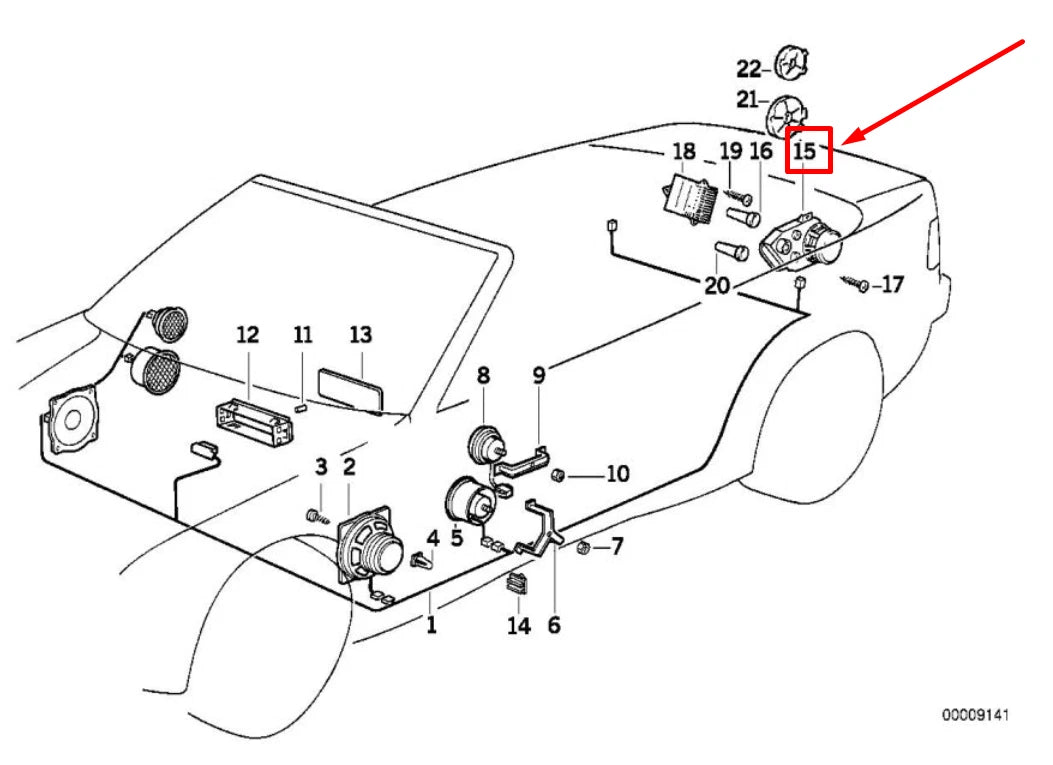 22
21
18
19
16
15
20
17
12
11
13
8
9
10
3
2
4
5
7
1
14
6
00009141