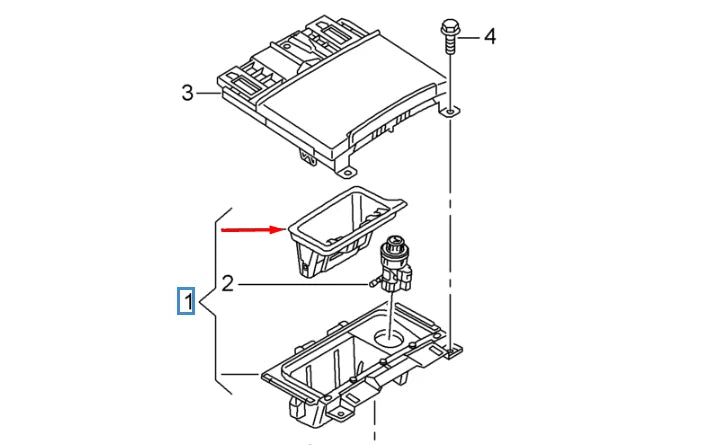 4
3
2
1