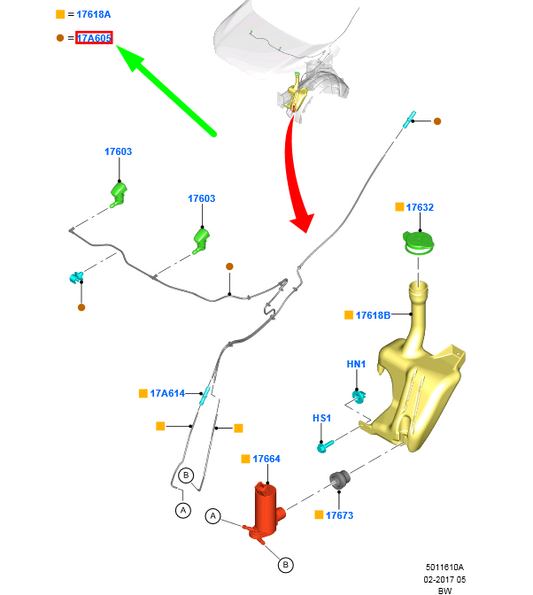 = 17618A
= 17A605

17603
17603
17632
17618B
HN1
HS1
17A614
17664
17673
B
A
A
B

5011610A
02-2017 05
BW