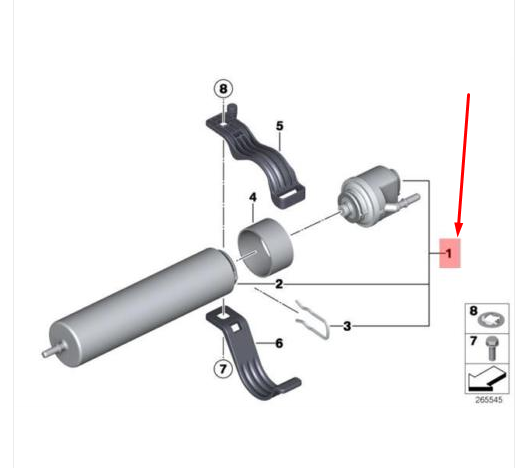 8
5
4
1
2
3
6
7
8
7
265545