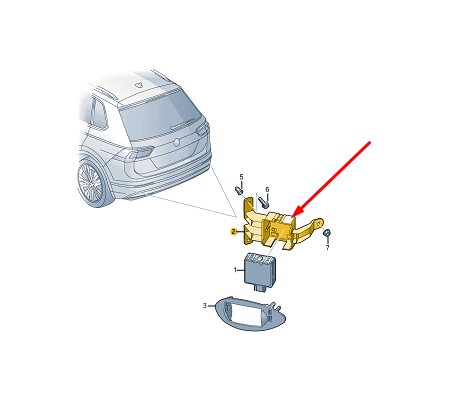 5
6
2
7
1
3