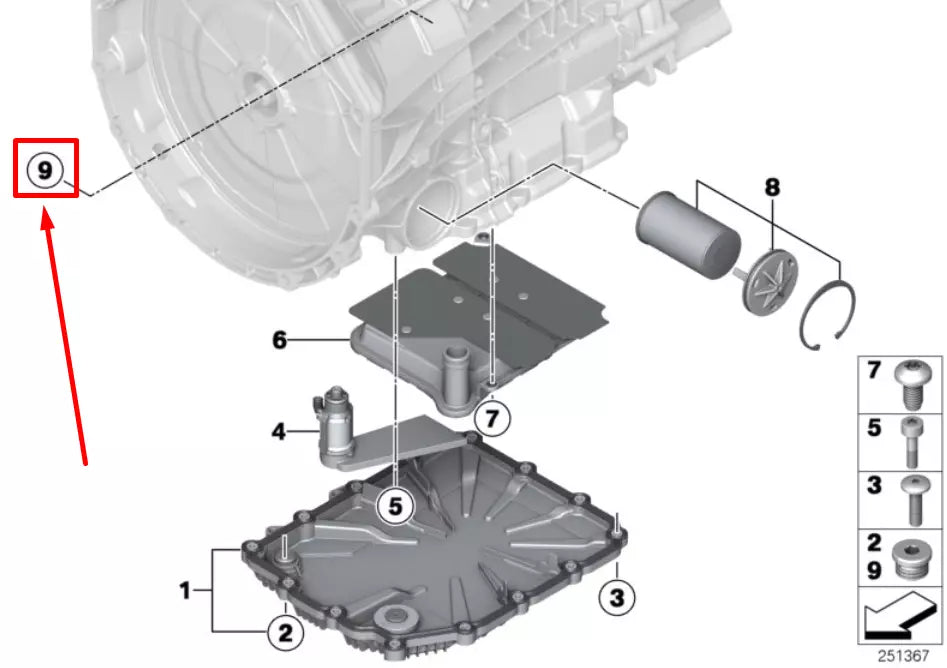 9
8
6
7
4
5
1
2
3
7
5
3
2
9
251367