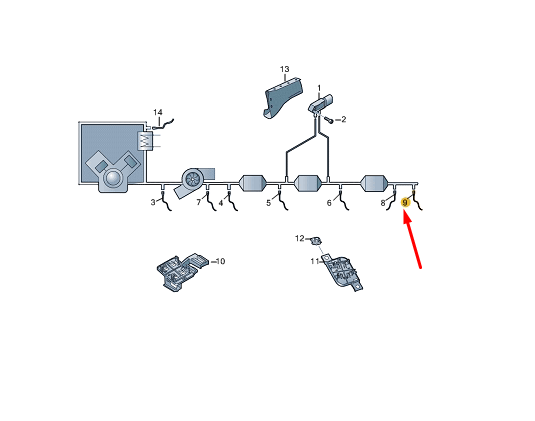 13
1
2
14
3
7
4
5
6
8
9
12
10
11