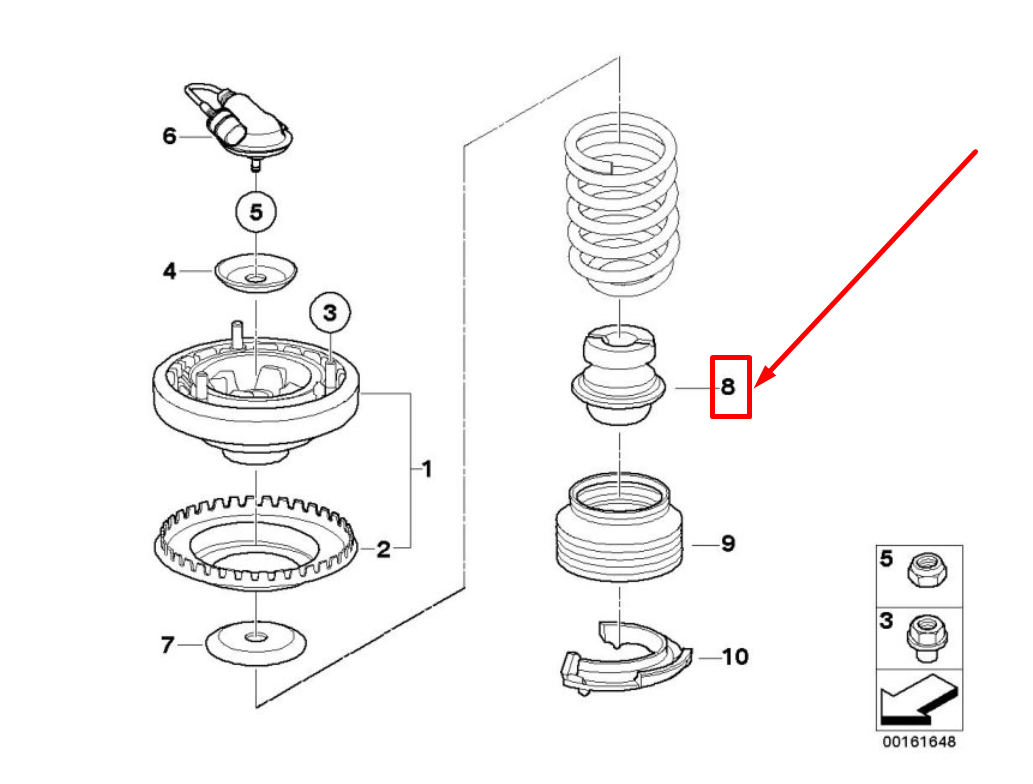 6
5
4
3
1
2
7
8
9
10
5
3
00161648