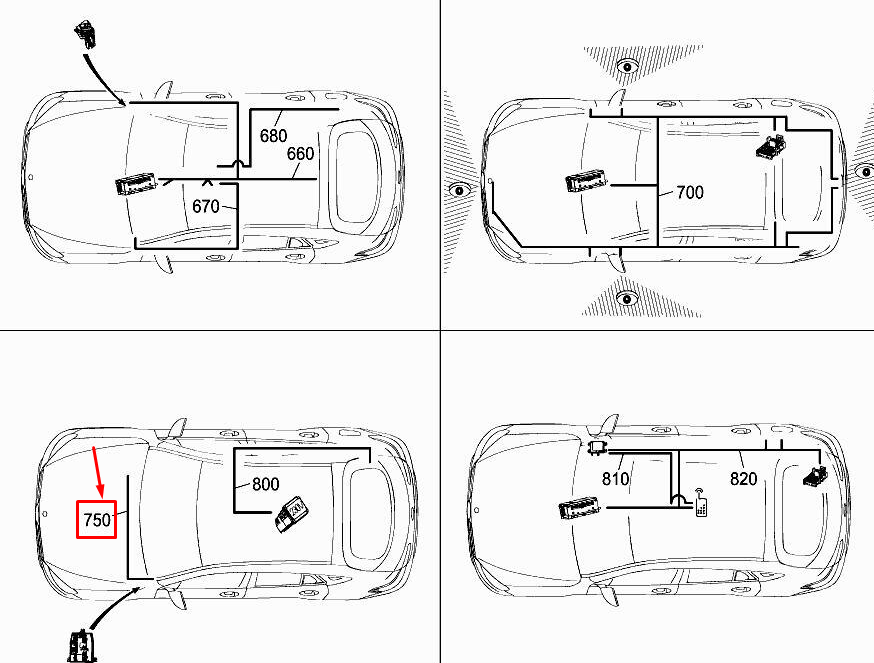 680
660
670

700

750
800

810
820