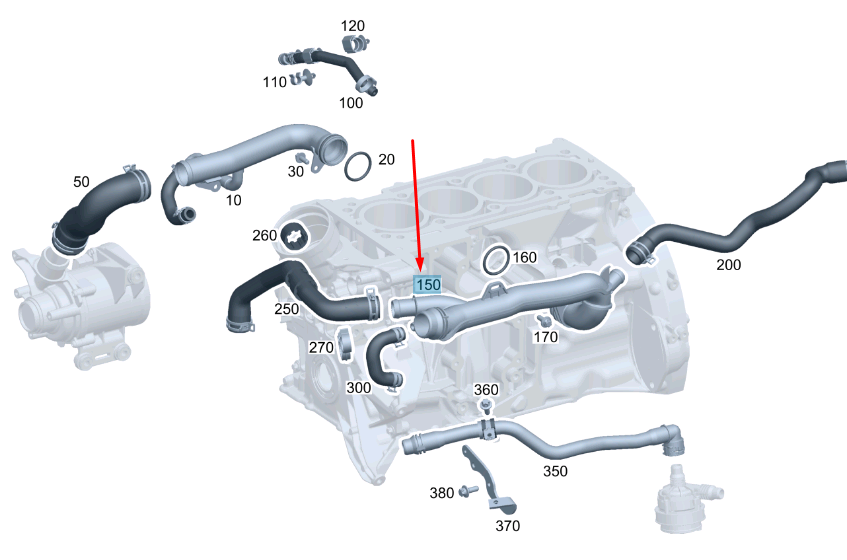 120
110
100
50
10
30
20
260
160
200
150
250
170
270
300
360
350
380
370