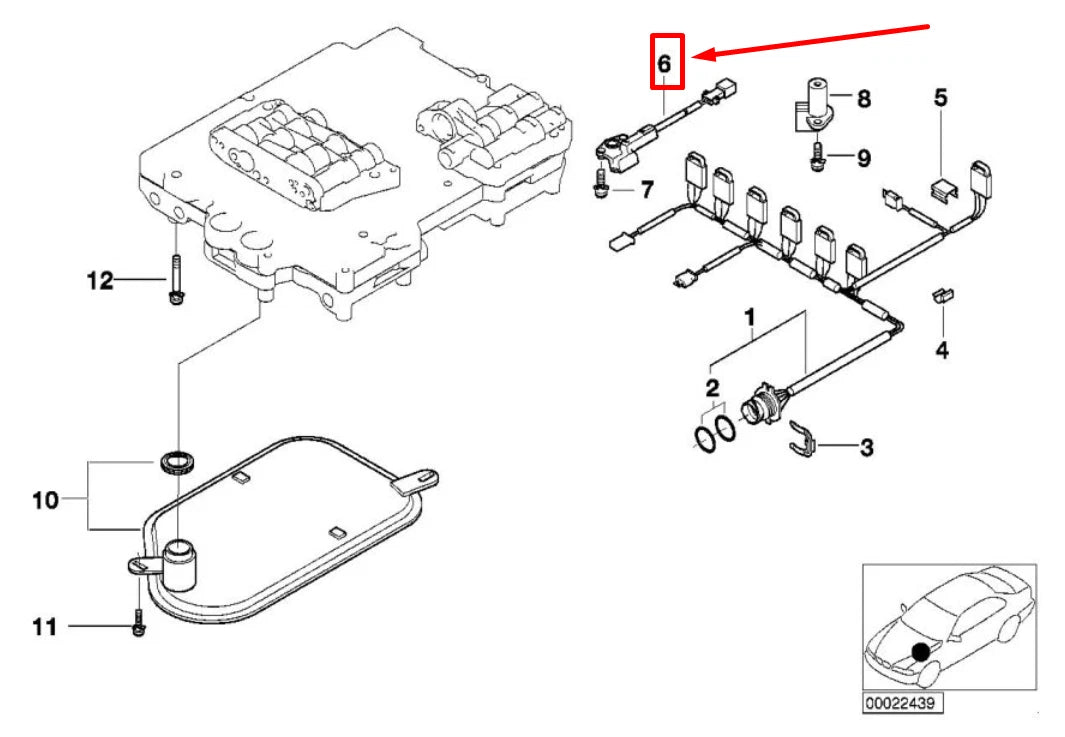 6
8
5
9
7
12
1
4
2
3
10
11
00022439