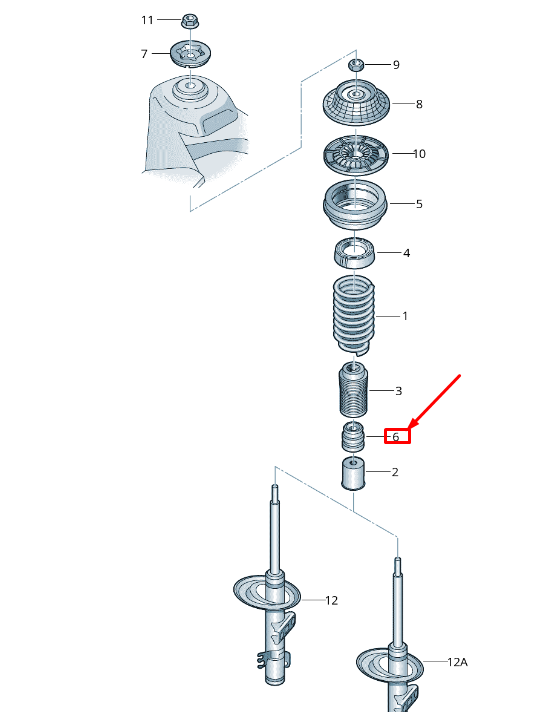 11
7
9
8
10
5
4
1
3
6
2
12
12A