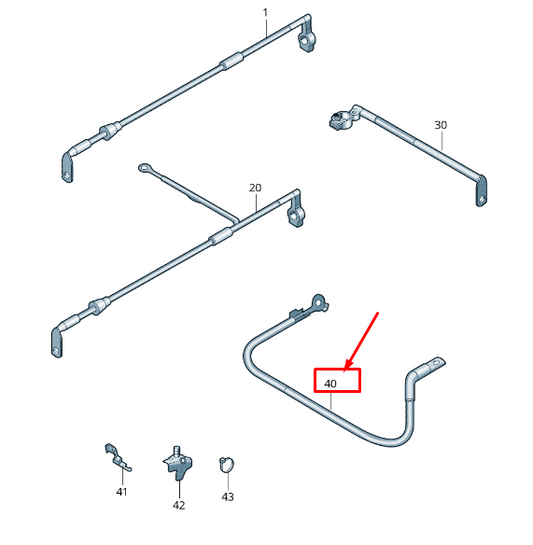 1

30

20

40

41

42

43