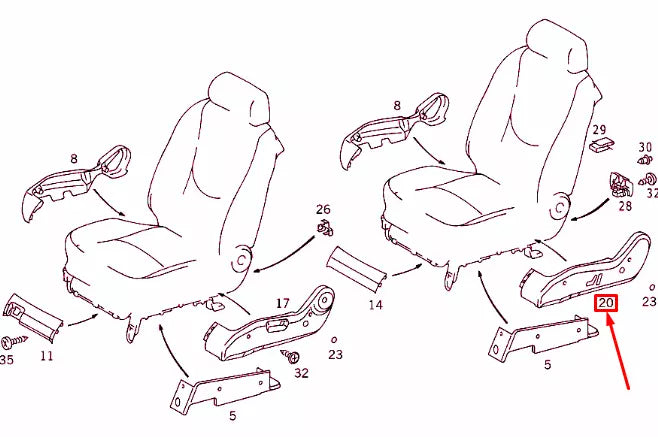 8
26
17
35
11
23
32
5
8
29
30
32
28
14
20
23
5