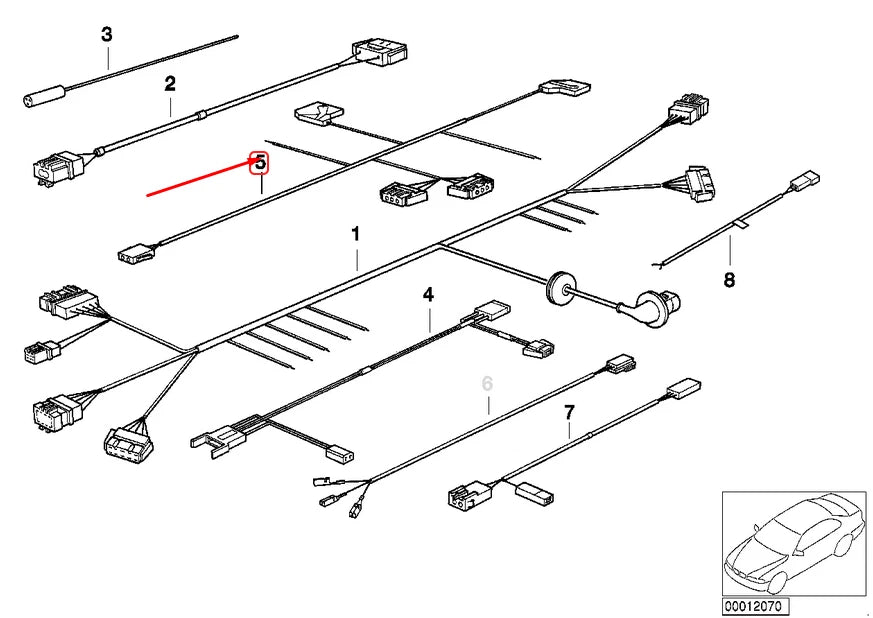 3
2
5
1
8
4
6
7
00012070