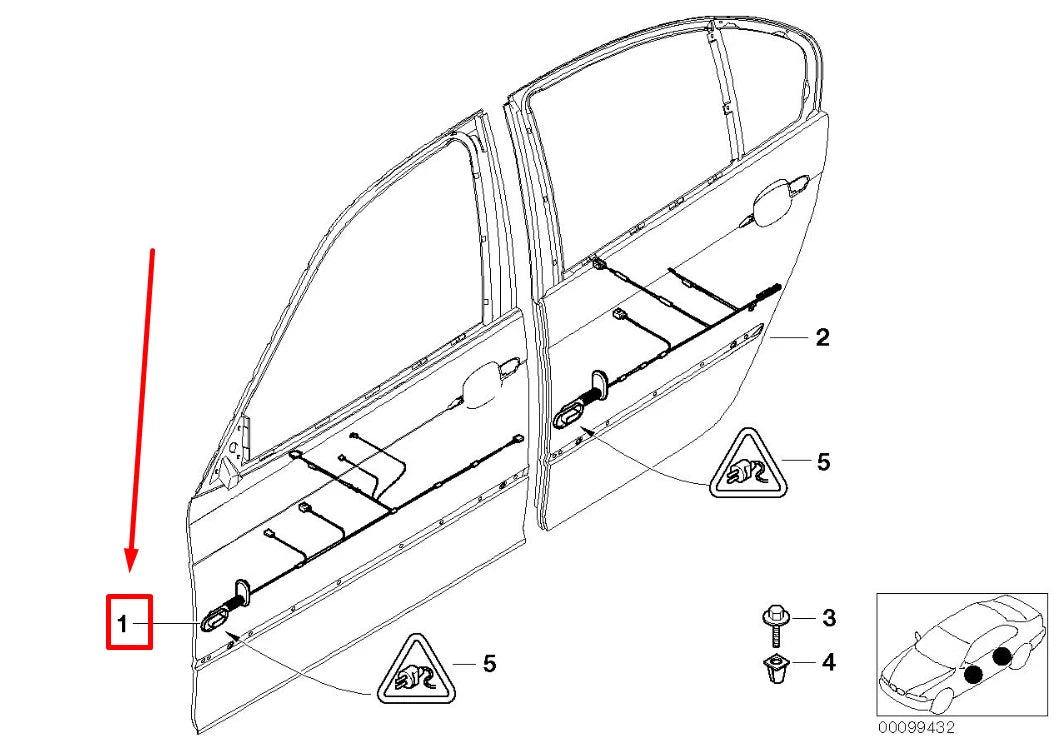 2
5
1
5
3
4
00099432