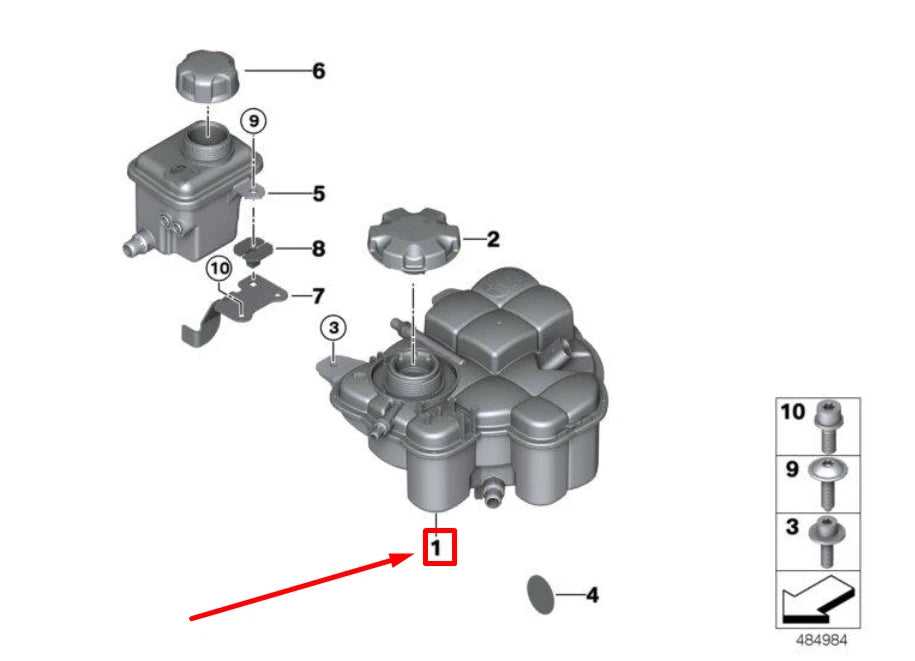 6
9
5
2
8
10
7
3
1
4
10
9
3
484984