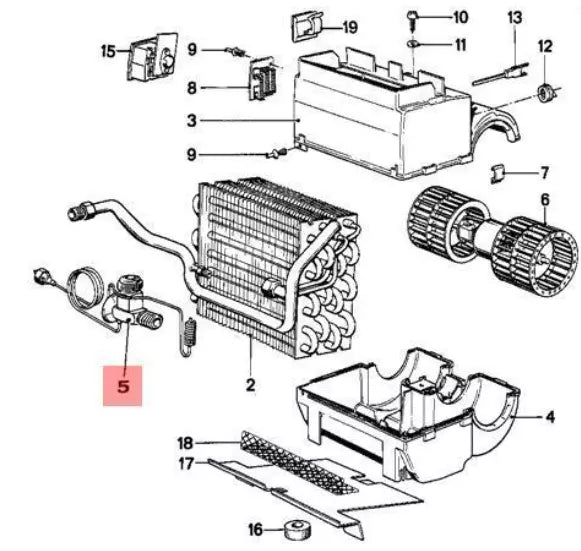 19
10
13
15
9
11
12
8
3
9
7
6
5
2
4
18
17
16