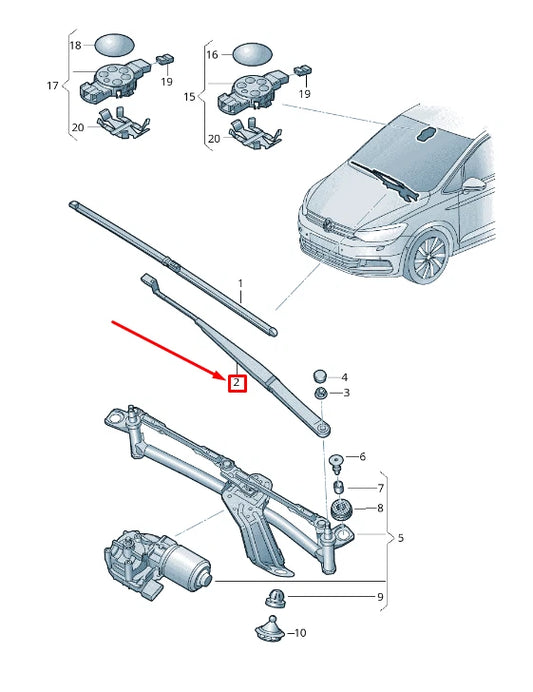 18
17
19
20
16
15
19
20
1
2
4
3
6
7
8
5
9
10