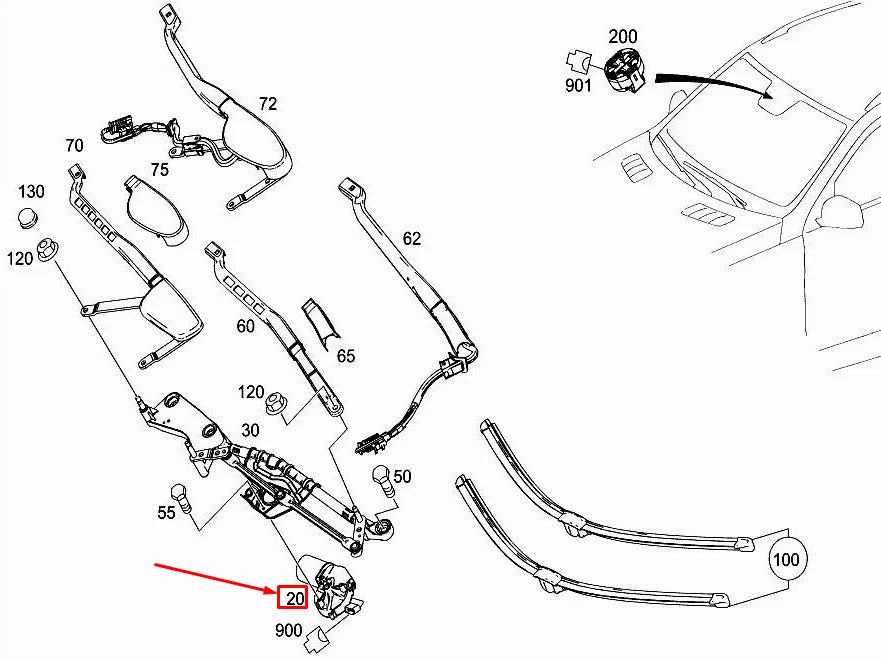 200
901
72
70
75
130
120
62
60
65
120
30
50
55
100
20
900