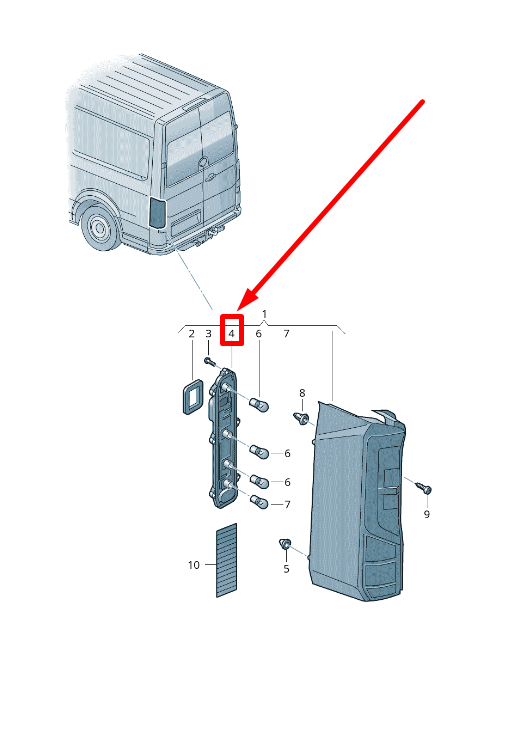 1
2
3
4
6
7
8
6
6
7
9
10
5