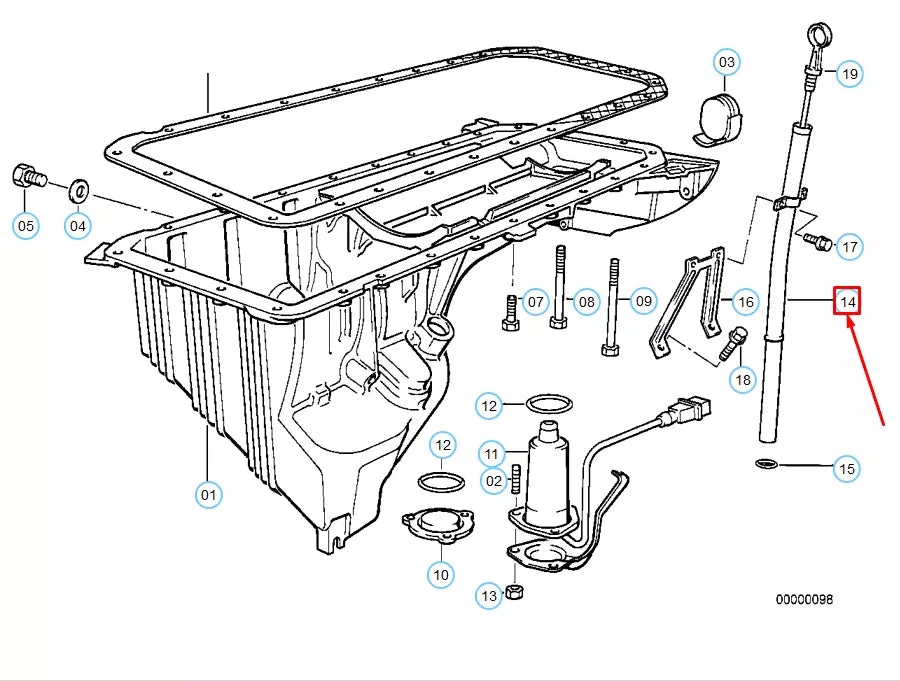 03
19
05
04
17
07
08
09
16
14
18
12
12
11
02
15
01
10
13
00000098