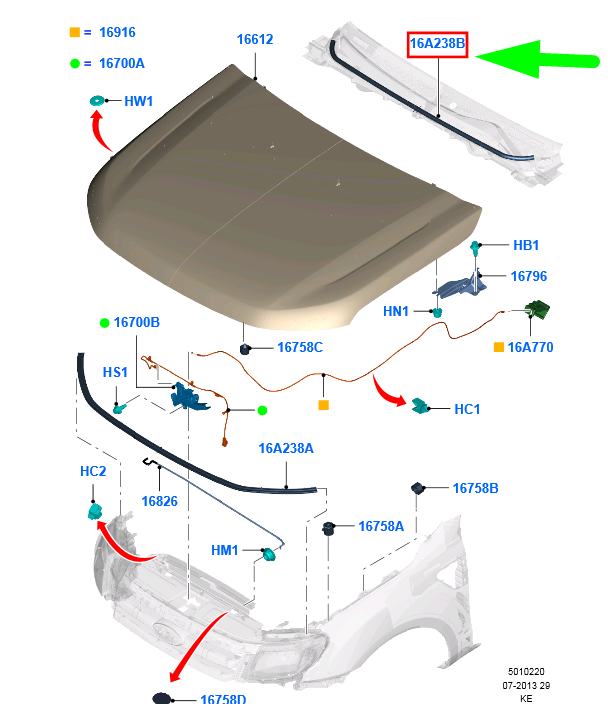 = 16916

= 16700A

16612

16A238B

HW1

HB1

16796

HN1

16A770

16700B

16758C

HS1

HC1

16A238A

HC2

16826

16758B

16758A

HM1

16758D

5010220
07-2013 29
KE