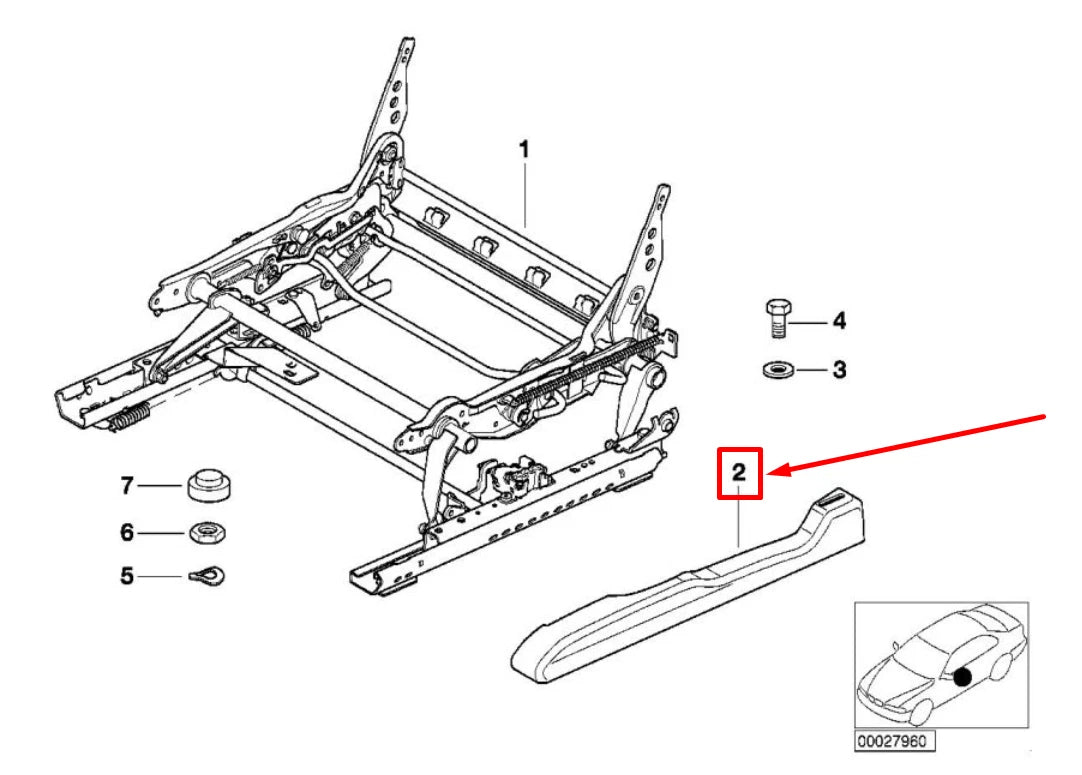 1
4
3
2
7
6
5
00027960