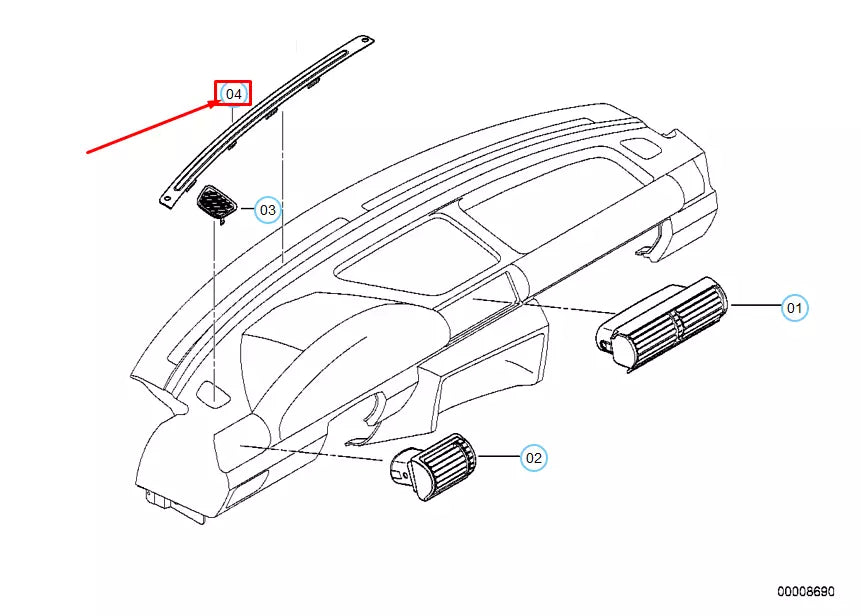 04
03
01
02
00008690